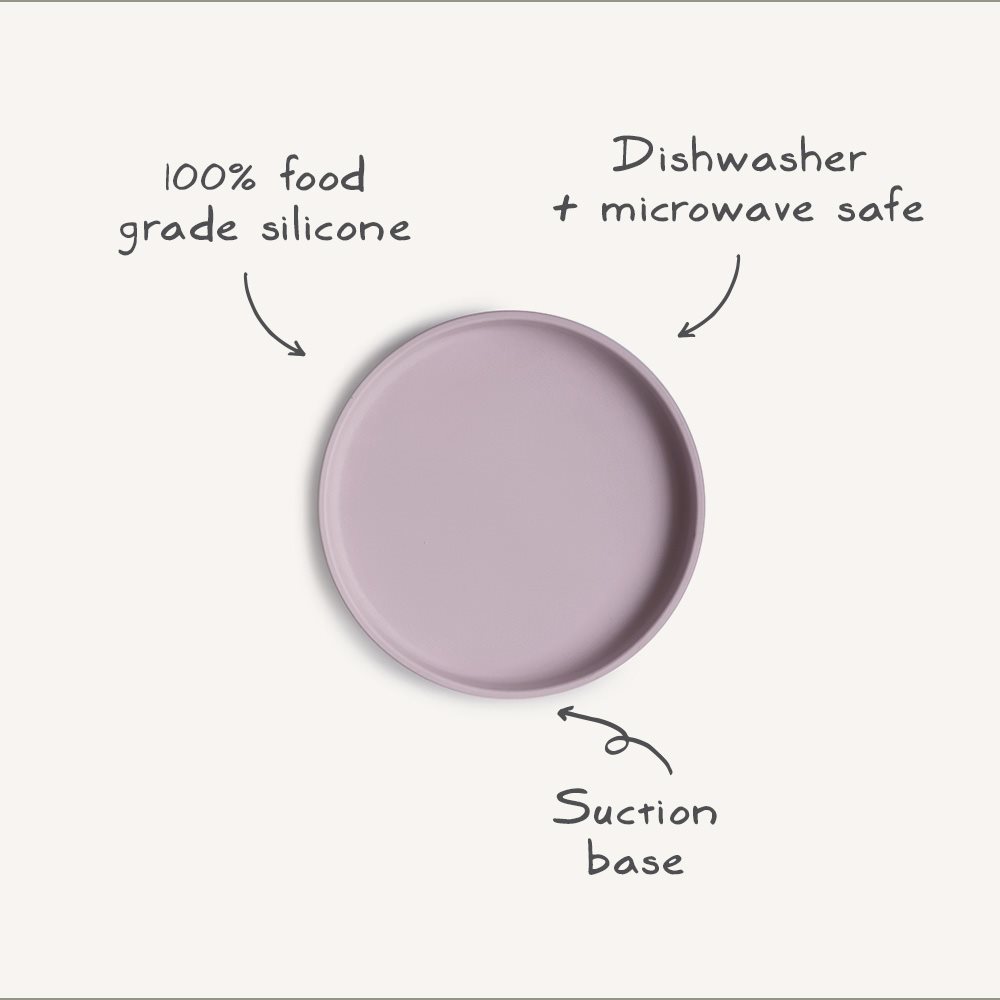 100% food grade silicone

Dishwasher + microwave safe

Suction base